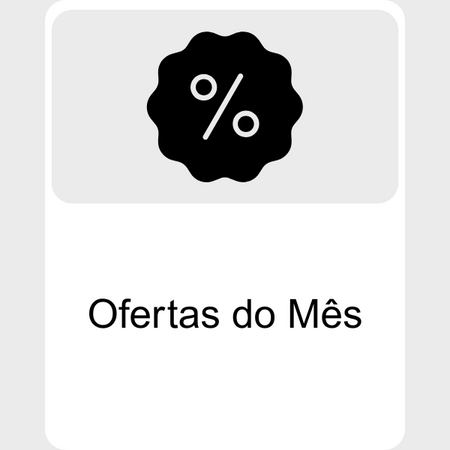 %

Ofertas do Mês